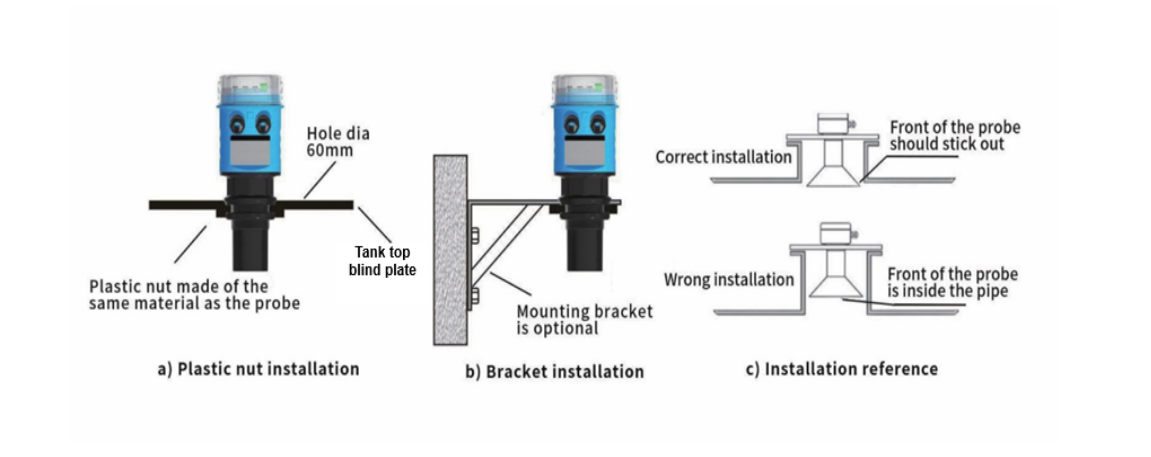 Hole dia 60mm

Tank top blind plate

Plastic nut made of the same material as the probe

a) Plastic nut installation

Mounting bracket is optional

b) Bracket installation

Correct installation

Front of the probe should stick out

Wrong installation

Front of the probe is inside the pipe

c) Installation reference